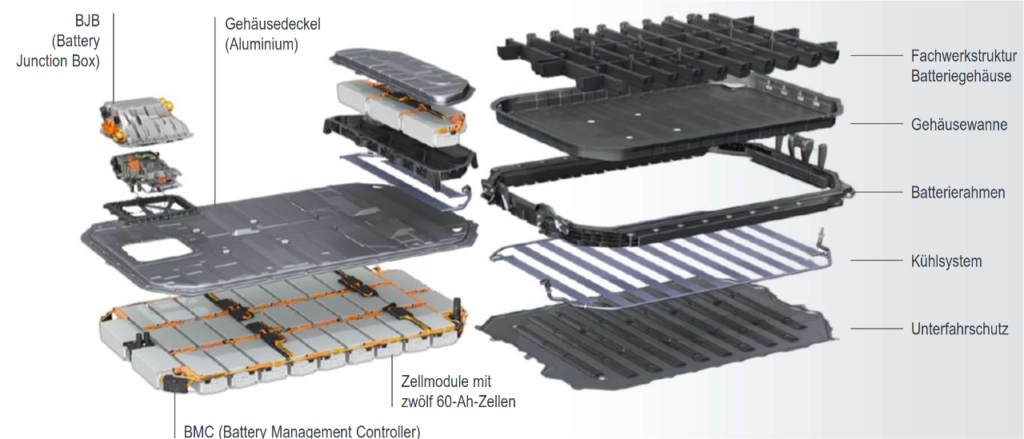 BJB
(Battery
Junction Box)

Gehäusedeckel
(Aluminium)

Fachwerkstruktur
Batteriegehäuse

Gehäusewanne

Batterierahmen

Kühlsystem

Unterfahrschutz

Zellmodule mit
zwölf 60-Ah-Zellen

BMC (Battery Management Controller)