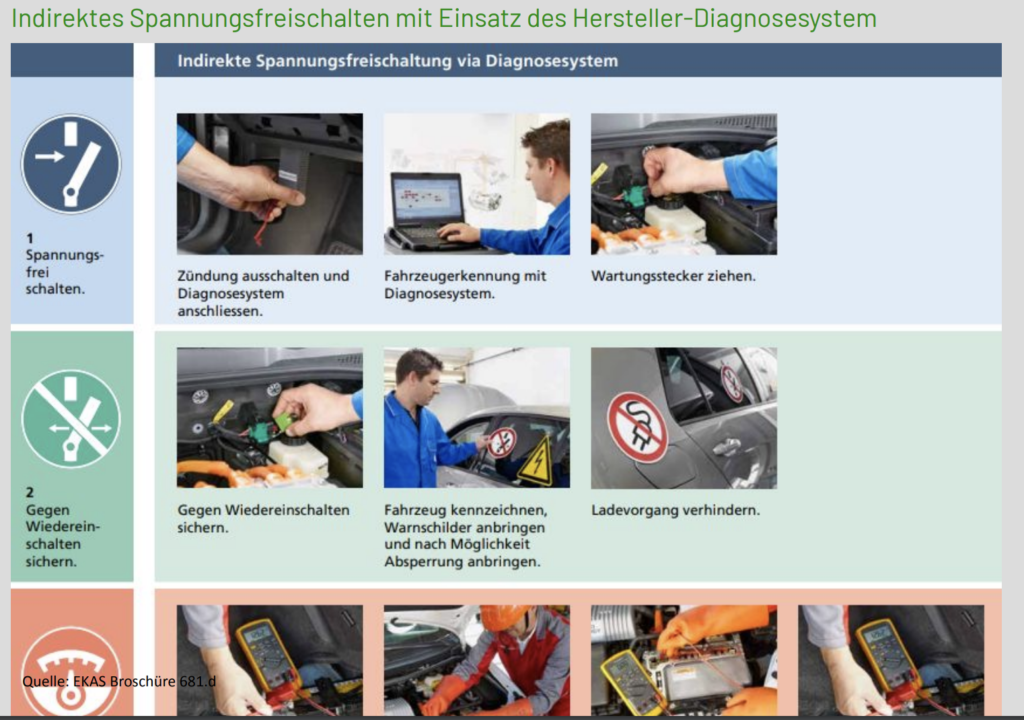 Indirektes Spannungsfreischalten mit Einsatz des Hersteller-Diagnosesystem

Indirekte Spannungsfreischaltung via Diagnosesystem

1
Spannungsfrei schalten.

Zündung ausschalten und Diagnosesystem anschliessen.

Fahrzeugerkennung mit Diagnosesystem.

Wartungsstecker ziehen.

2
Gegen Wiedereinschalten sichern.

Gegen Wiedereinschalten sichern.

Fahrzeug kennzeichnen, Warnschilder anbringen und nach Möglichkeit Absperrung anbringen.

Ladevorgang verhindern.

Quelle: EKAS Broschüre 681.d