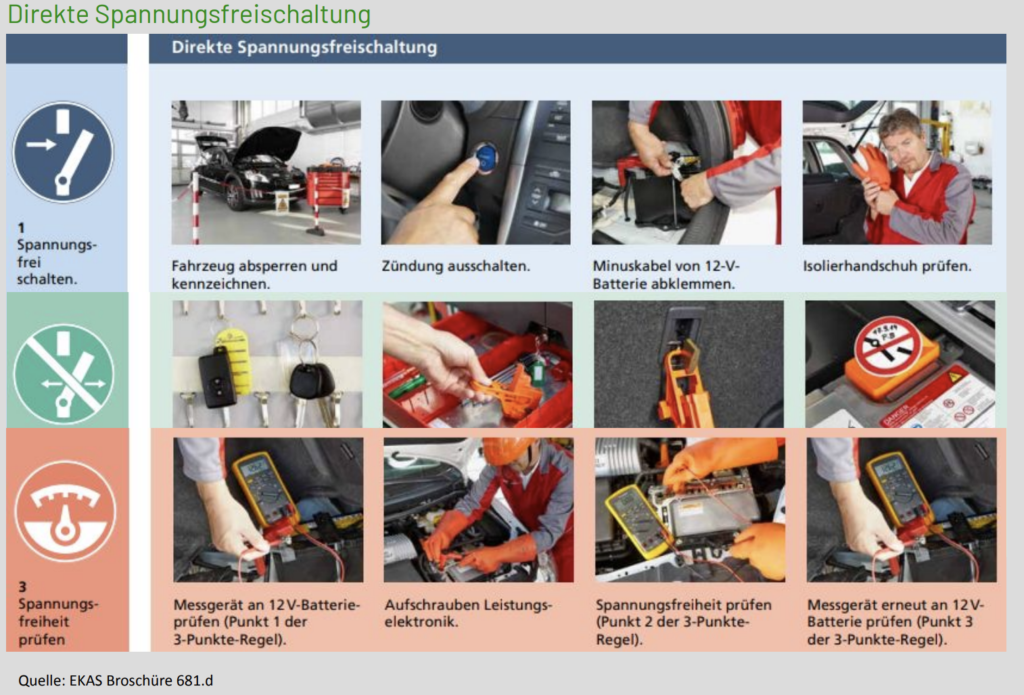 Direkte Spannungsfreischaltung

Direkte Spannungsfreischaltung

1
Spannungsfrei schalten.

Fahrzeug absperren und kennzeichnen.

Zündung ausschalten.

Minuskabel von 12-V-Batterie abklemmen.

Isolierhandschuh prüfen.

3
Spannungsfreiheit prüfen

Messgerät an 12V-Batterie prüfen (Punkt 1 der 3-Punkte-Regel).

Aufschrauben Leistungselektronik.

Spannungsfreiheit prüfen (Punkt 2 der 3-Punkte-Regel).

Messgerät erneut an 12V-Batterie prüfen (Punkt 3 der 3-Punkte-Regel).

Quelle: EKAS Broschüre 681.d