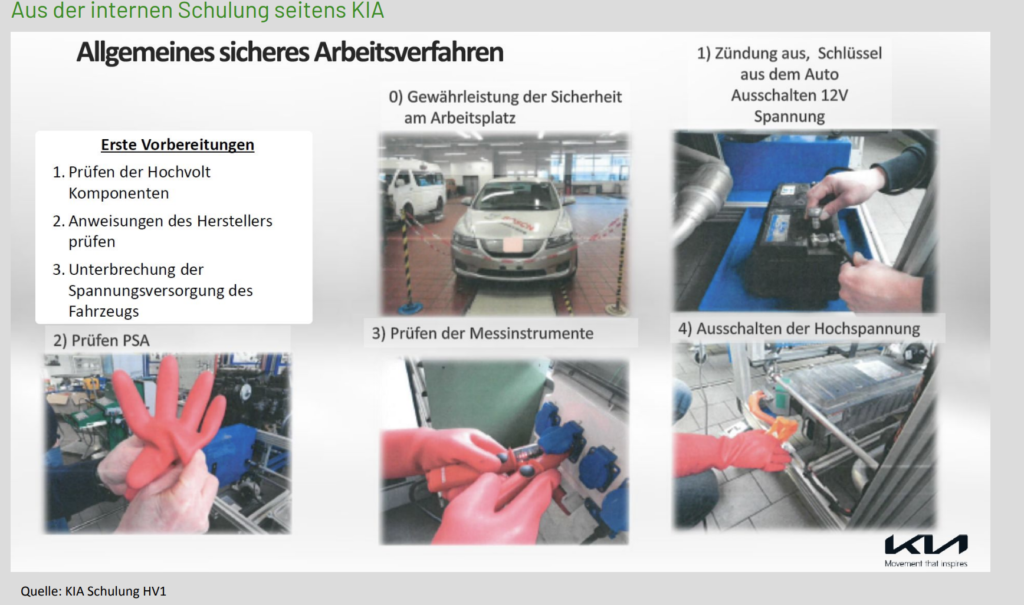 Aus der internen Schulung seitens KIA

Allgemeines sicheres Arbeitsverfahren

Erste Vorbereitungen

1. Prüfen der Hochvolt Komponenten
2. Anweisungen des Herstellers prüfen
3. Unterbrechung der Spannungsversorgung des Fahrzeugs

0) Gewährleistung der Sicherheit am Arbeitsplatz

1) Zündung aus, Schlüssel aus dem Auto Ausschalten 12V Spannung

2) Prüfen PSA

3) Prüfen der Messinstrumente

4) Ausschalten der Hochspannung

KIA
Movement that inspires

Quelle: KIA Schulung HV1